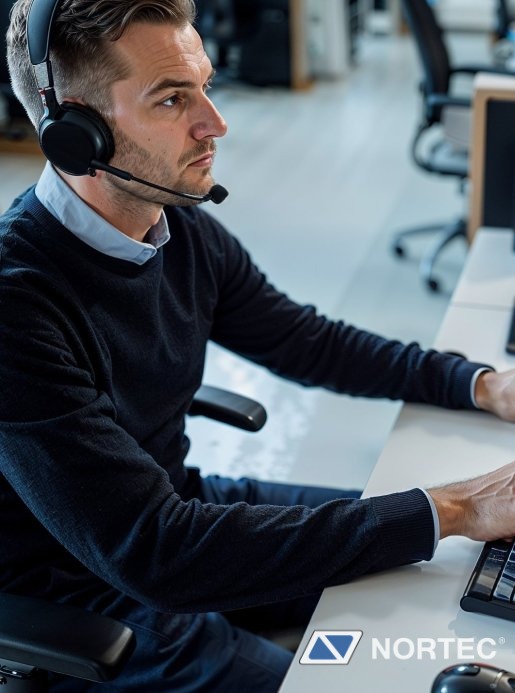 NORTEC®