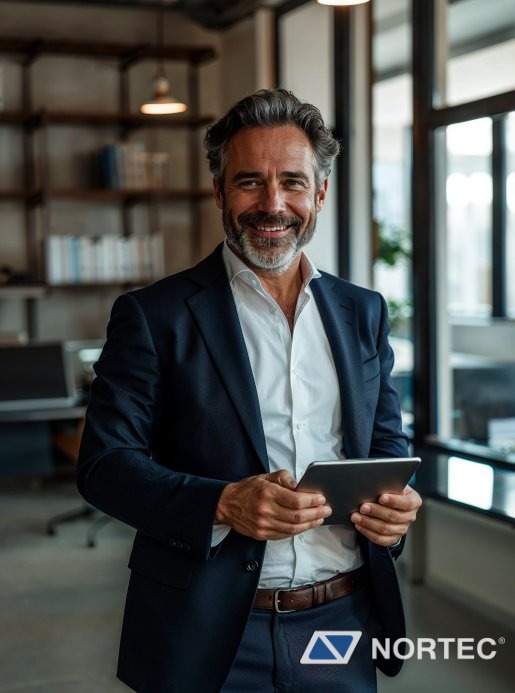 NORTEC®